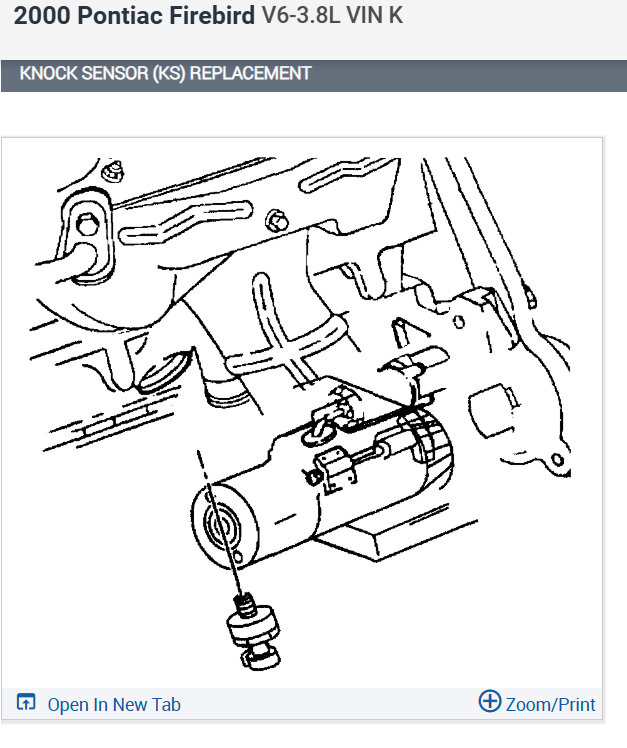 2000 Pontiac Firebird V6-3.8L VIN K

KNOCK SENSOR (KS) REPLACEMENT

Open In New Tab

Zoom/Print