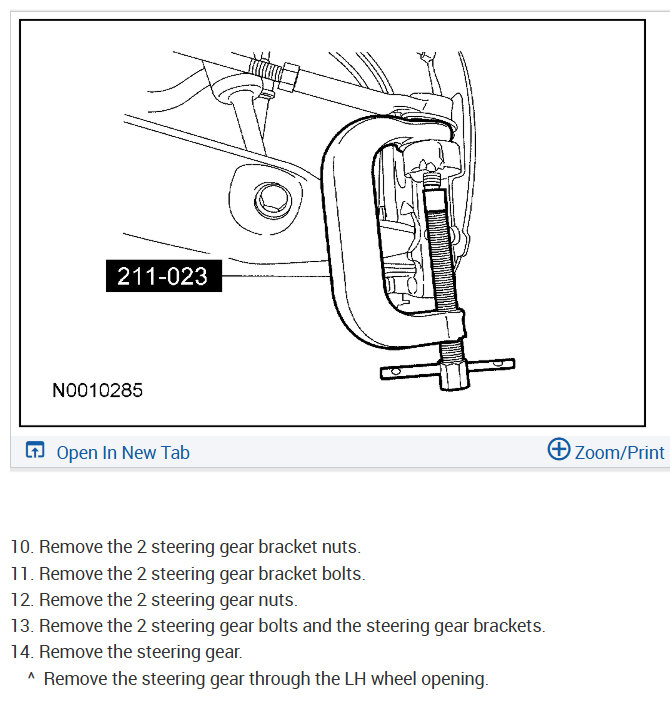 211-023

N0010285

Open In New Tab

Zoom/Print

10. Remove the 2 steering gear bracket nuts.
11. Remove the 2 steering gear bracket bolts.
12. Remove the 2 steering gear nuts.
13. Remove the 2 steering gear bolts and the steering gear brackets.
14. Remove the steering gear.
^ Remove the steering gear through the LH wheel opening.