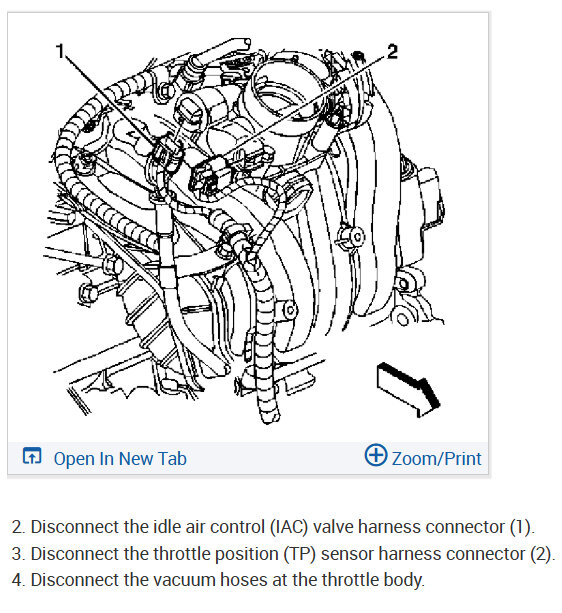 1

2

Open In New Tab

Zoom/Print

2. Disconnect the idle air control (IAC) valve harness connector (1).
3. Disconnect the throttle position (TP) sensor harness connector (2).
4. Disconnect the vacuum hoses at the throttle body.