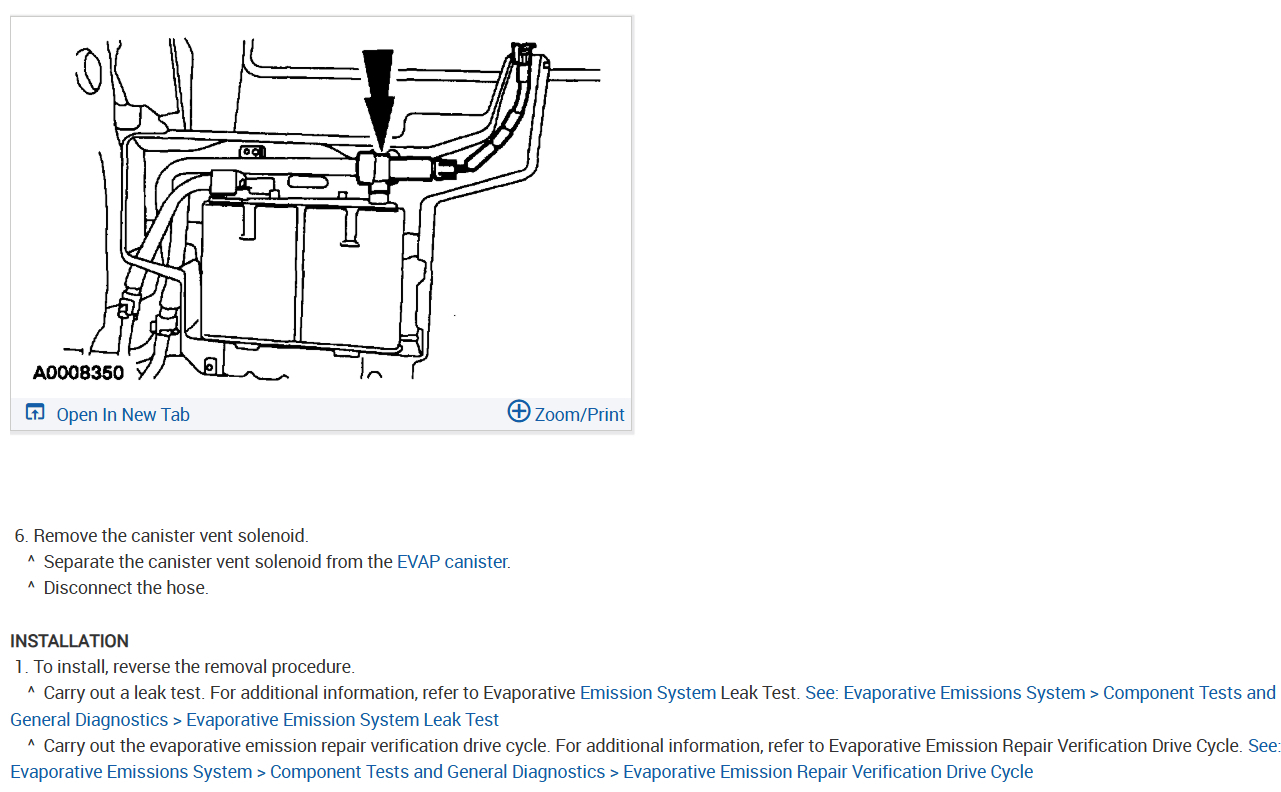 A0008350

Open In New Tab

Zoom/Print

6. Remove the canister vent solenoid.
^ Separate the canister vent solenoid from the EVAP canister.
^ Disconnect the hose.

INSTALLATION
1. To install, reverse the removal procedure.
^ Carry out a leak test. For additional information, refer to Evaporative Emission System Leak Test. See: Evaporative Emissions System > Component Tests and General Diagnostics > Evaporative Emission System Leak Test
^ Carry out the evaporative emission repair verification drive cycle. For additional information, refer to Evaporative Emission Repair Verification Drive Cycle. See: Evaporative Emissions System > Component Tests and General Diagnostics > Evaporative Emission Repair Verification Drive Cycle