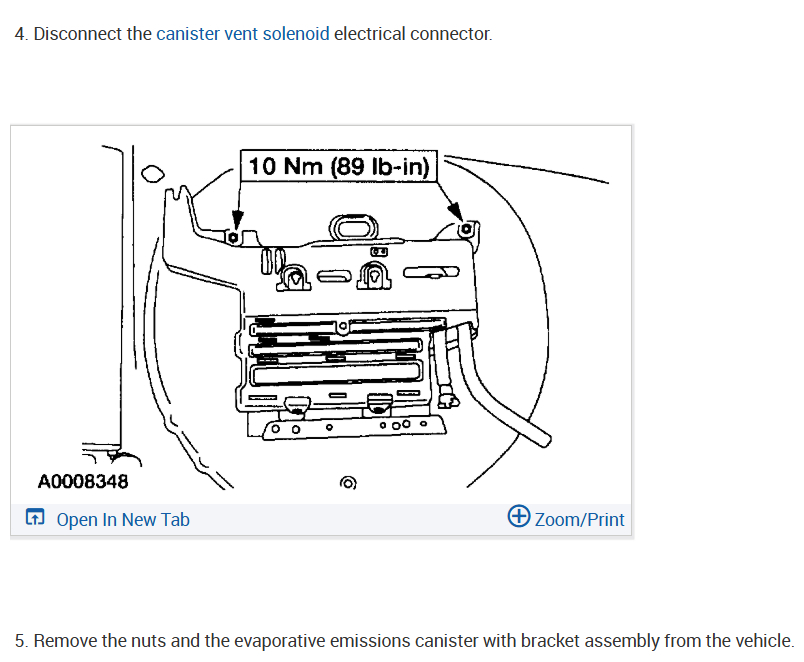 4. Disconnect the canister vent solenoid electrical connector.

10 Nm (89 lb-in)

A0008348

Open In New Tab

Zoom/Print

5. Remove the nuts and the evaporative emissions canister with bracket assembly from the vehicle.