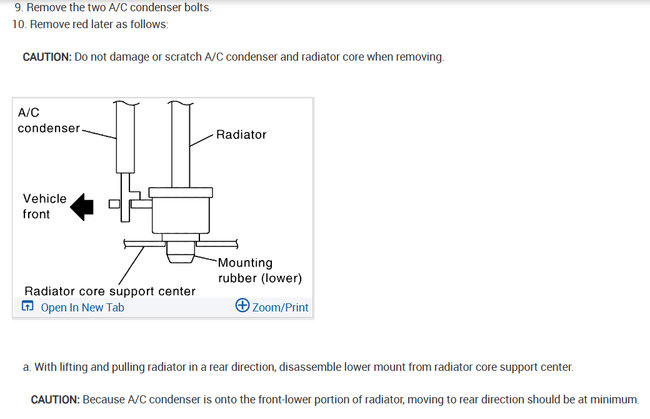 9. Remove the two A/C condenser bolts.
10. Remove red later as follows:

CAUTION: Do not damage or scratch A/C condenser and radiator core when removing.

A/C condenser

Radiator

Vehicle front

Mounting rubber (lower)

Radiator core support center

Open In New Tab

Zoom/Print

a. With lifting and pulling radiator in a rear direction, disassemble lower mount from radiator core support center.

CAUTION: Because A/C condenser is onto the front-lower portion of radiator, moving to rear direction should be at minimum.