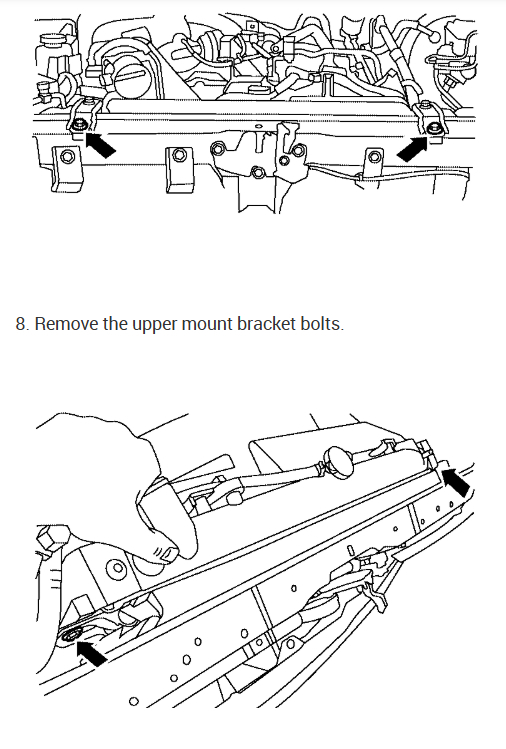 8. Remove the upper mount bracket bolts.