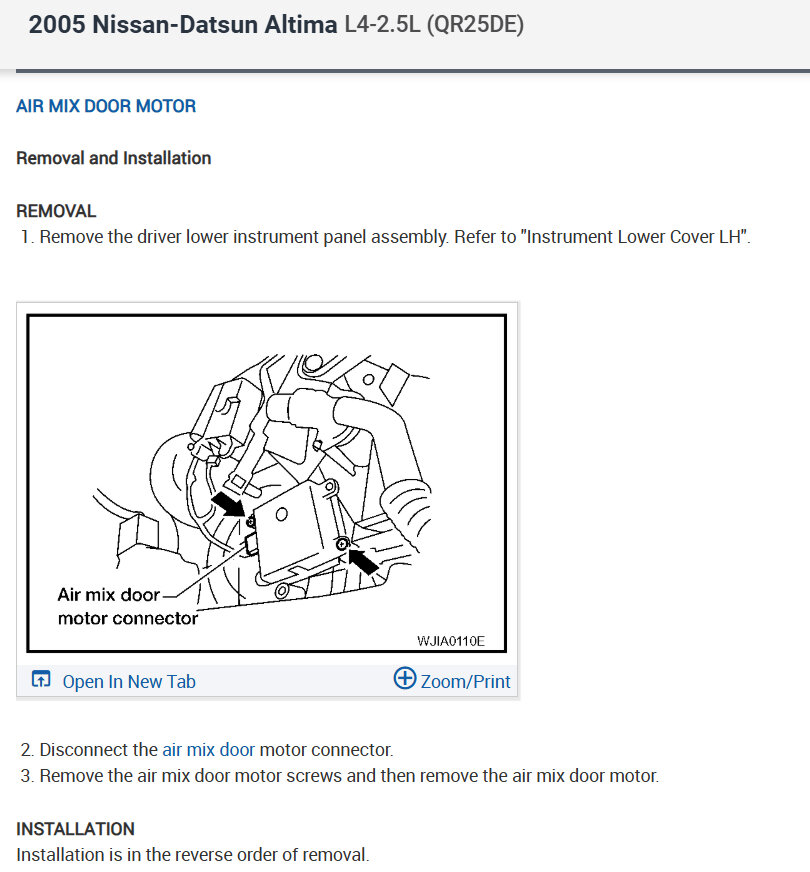 2005 Nissan-Datsun Altima L4-2.5L (QR25DE)

AIR MIX DOOR MOTOR

Removal and Installation

REMOVAL
1. Remove the driver lower instrument panel assembly. Refer to "Instrument Lower Cover LH".

Air mix door motor connector

WJIA0110E

Open In New Tab

Zoom/Print

2. Disconnect the air mix door motor connector.
3. Remove the air mix door motor screws and then remove the air mix door motor.

INSTALLATION
Installation is in the reverse order of removal.