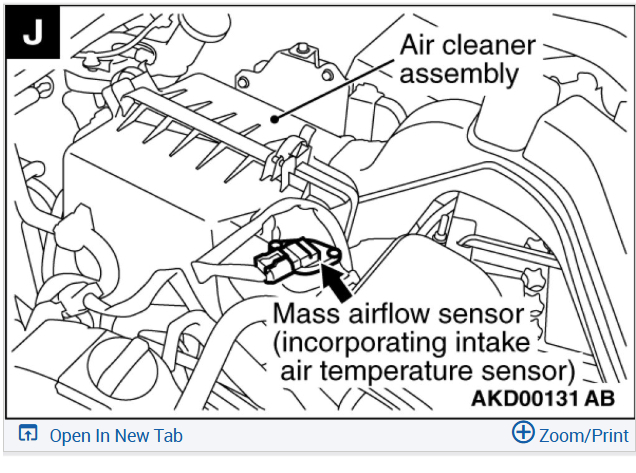 J

Air cleaner assembly

Mass airflow sensor (incorporating intake air temperature sensor)

AKD00131 AB

Open In New Tab

Zoom/Print