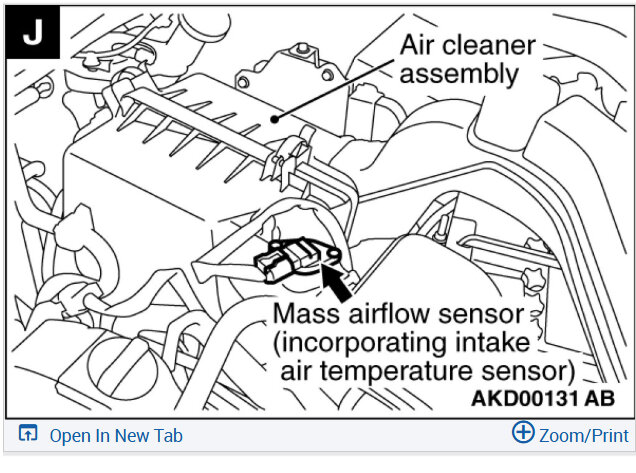 J

Air cleaner assembly

Mass airflow sensor (incorporating intake air temperature sensor)

AKD00131 AB

Open In New Tab

Zoom/Print