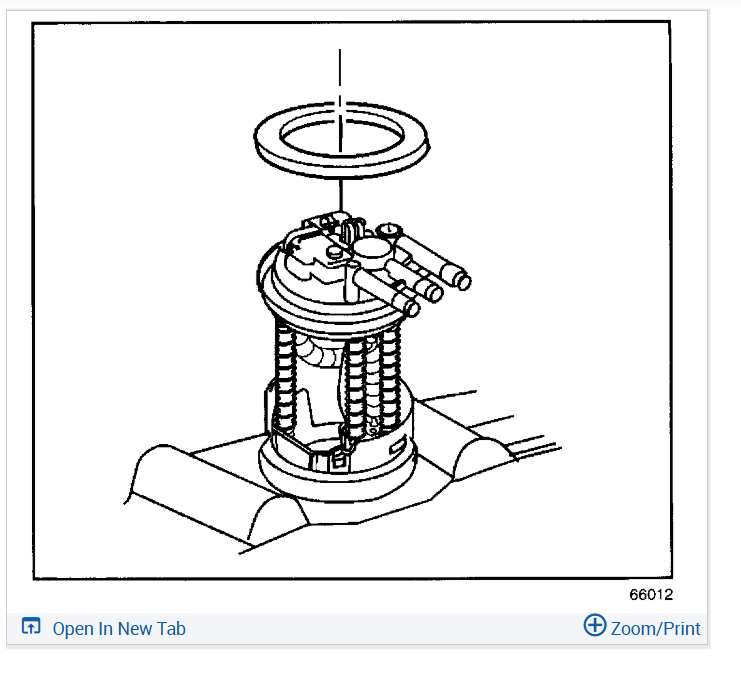 66012

Open In New Tab

Zoom/Print