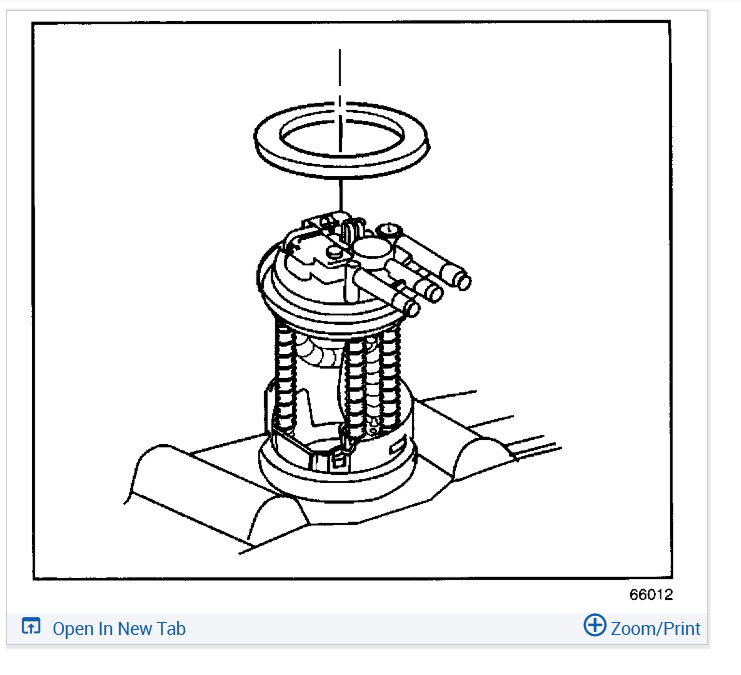 66012

Open In New Tab

Zoom/Print