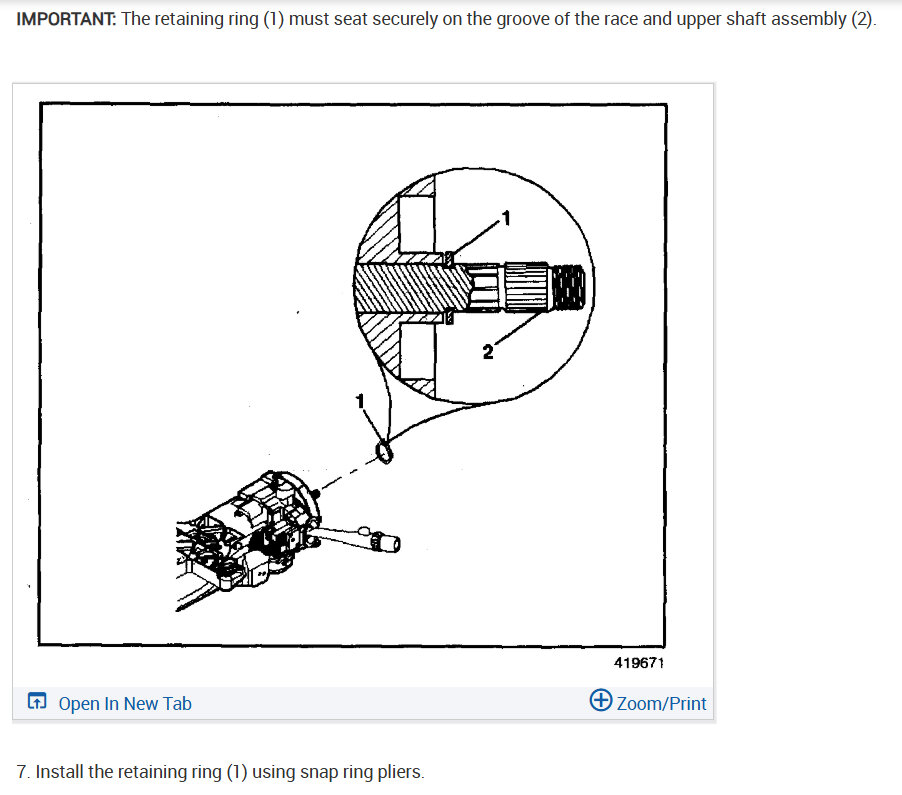 IMPORTANT: The retaining ring (1) must seat securely on the groove of the race and upper shaft assembly (2).

1

2

1

419671

Open In New Tab

Zoom/Print

7. Install the retaining ring (1) using snap ring pliers.