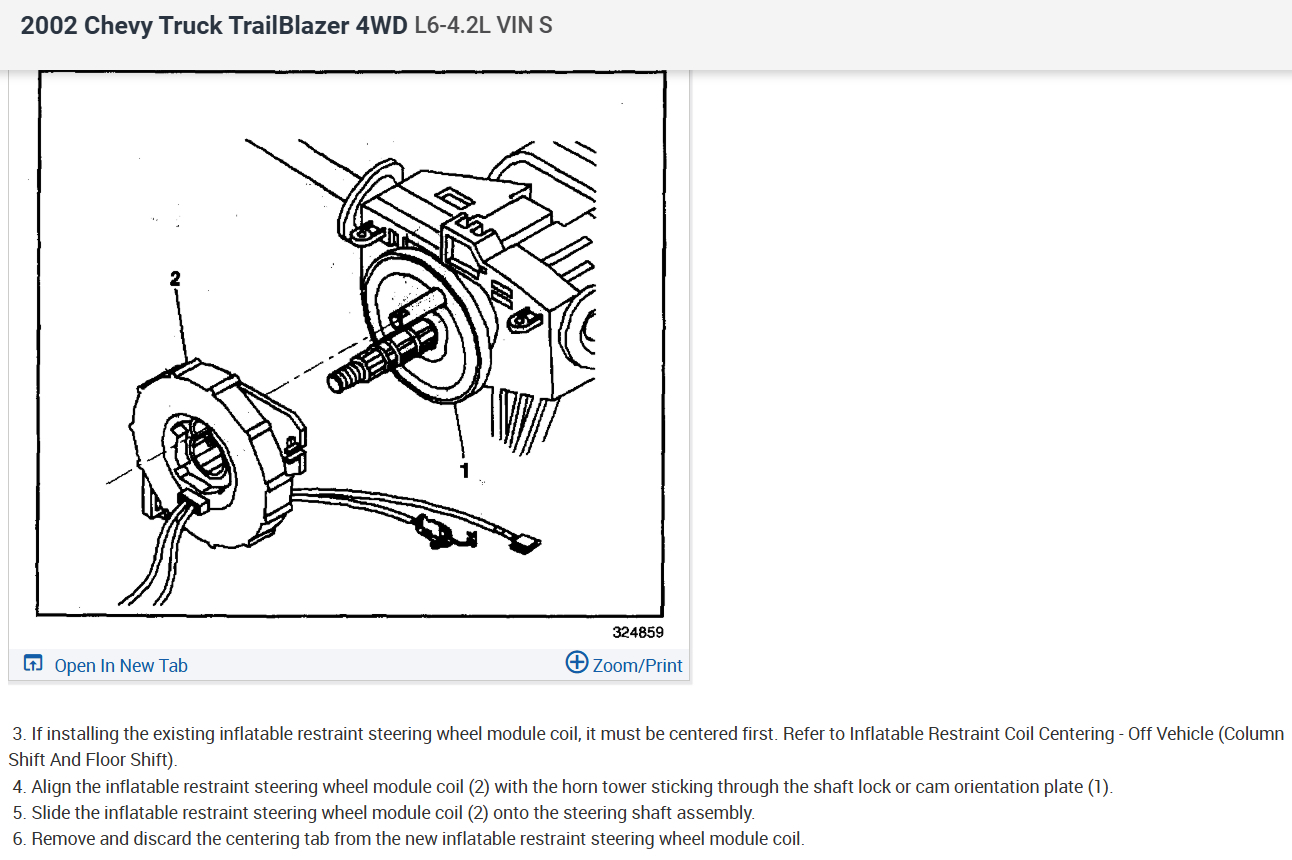 2002 Chevy Truck TrailBlazer 4WD L6-4.2L VIN S

2

1

324859

Open In New Tab

Zoom/Print

3. If installing the existing inflatable restraint steering wheel module coil, it must be centered first. Refer to Inflatable Restraint Coil Centering - Off Vehicle (Column Shift And Floor Shift).
4. Align the inflatable restraint steering wheel module coil (2) with the horn tower sticking through the shaft lock or cam orientation plate (1).
5. Slide the inflatable restraint steering wheel module coil (2) onto the steering shaft assembly.
6. Remove and discard the centering tab from the new inflatable restraint steering wheel module coil.