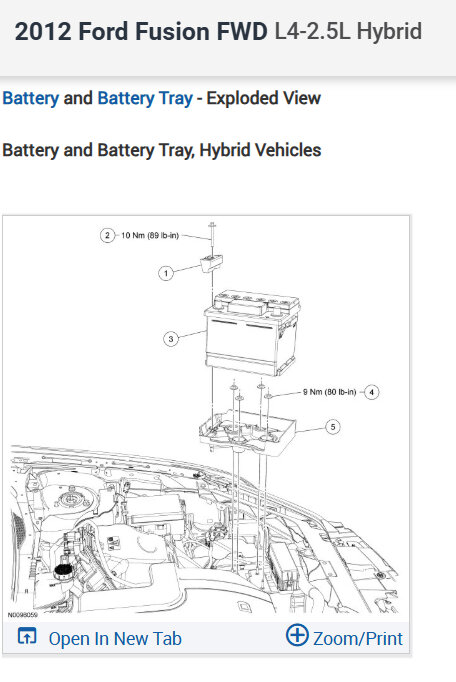 2012 Ford Fusion FWD L4-2.5L Hybrid

Battery and Battery Tray - Exploded View

Battery and Battery Tray, Hybrid Vehicles

2 10 Nm (89 lb-in)

1

3

9 Nm (80 lb-in) 4

5

N0098059

Open In New Tab

Zoom/Print