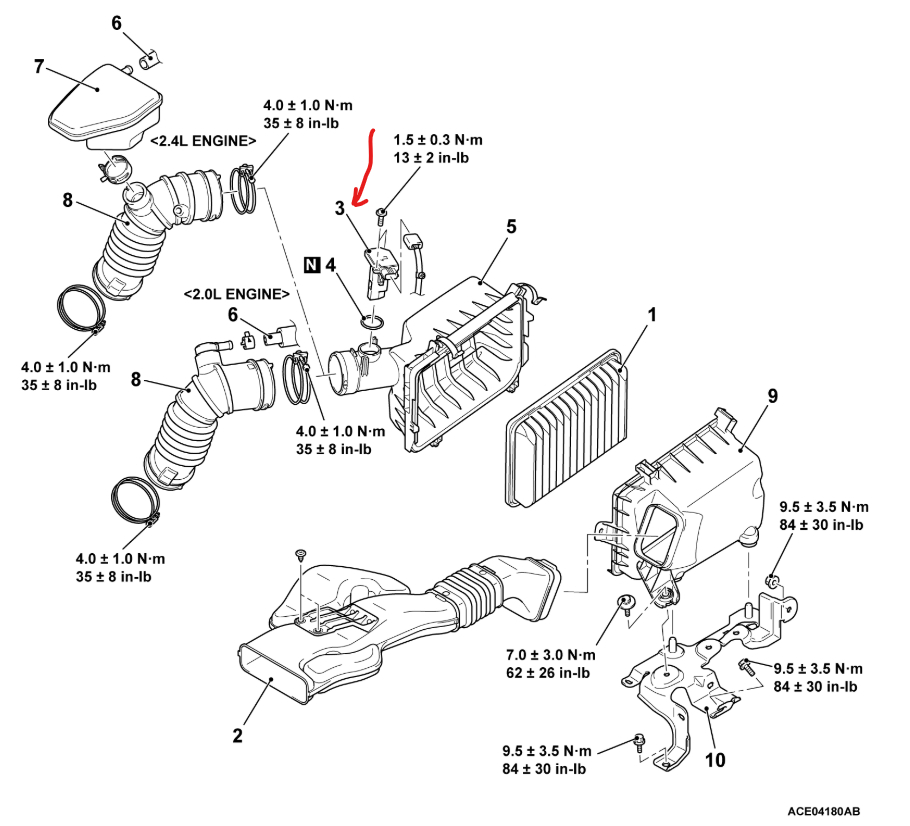 6
7
4.0 ± 1.0 N·m
35 ± 8 in-lb
<2.4L ENGINE>
1.5 ± 0.3 N·m
13 ± 2 in-lb
8
3
5
N 4
<2.0L ENGINE>
6
1
4.0 ± 1.0 N·m
35 ± 8 in-lb
8
4.0 ± 1.0 N·m
35 ± 8 in-lb
9
9.5 ± 3.5 N·m
84 ± 30 in-lb
4.0 ± 1.0 N·m
35 ± 8 in-lb
7.0 ± 3.0 N·m
62 ± 26 in-lb
9.5 ± 3.5 N·m
84 ± 30 in-lb
2
9.5 ± 3.5 N·m
84 ± 30 in-lb
10
ACE04180AB