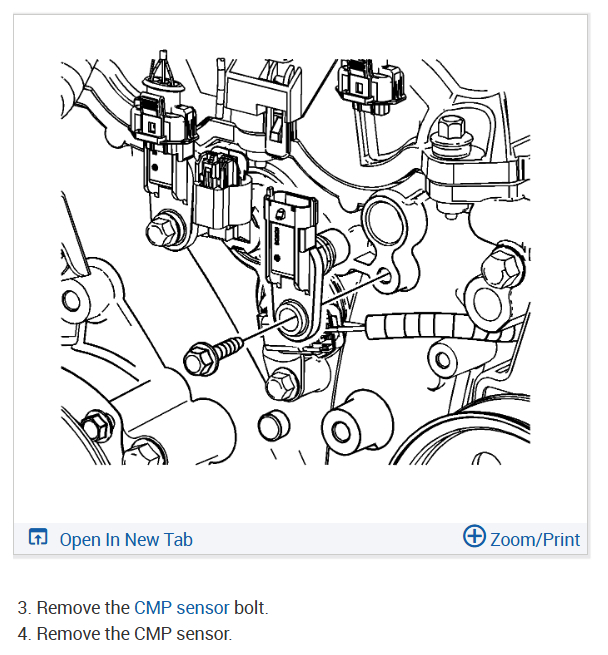 Open In New Tab

Zoom/Print

3. Remove the CMP sensor bolt.
4. Remove the CMP sensor.