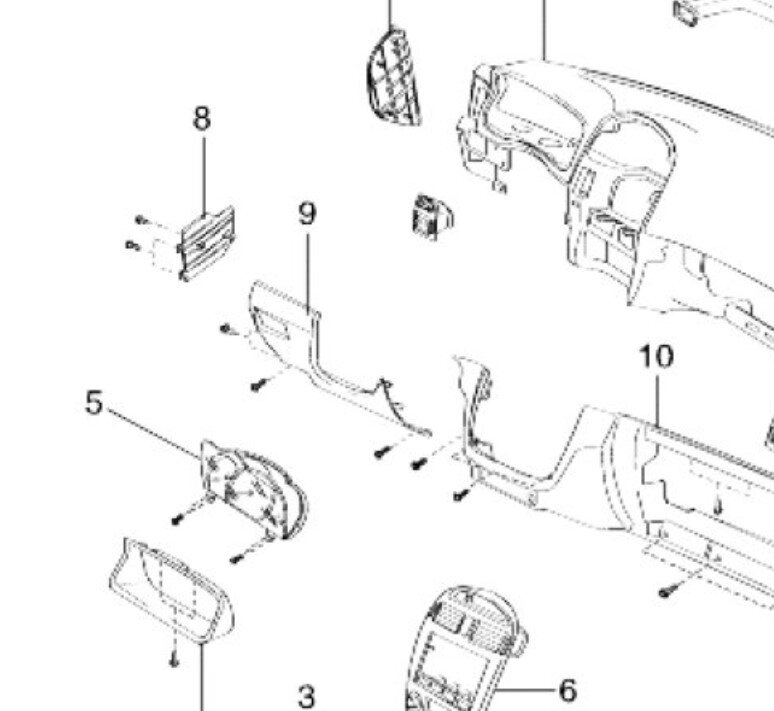 8
9
10
5
3
6