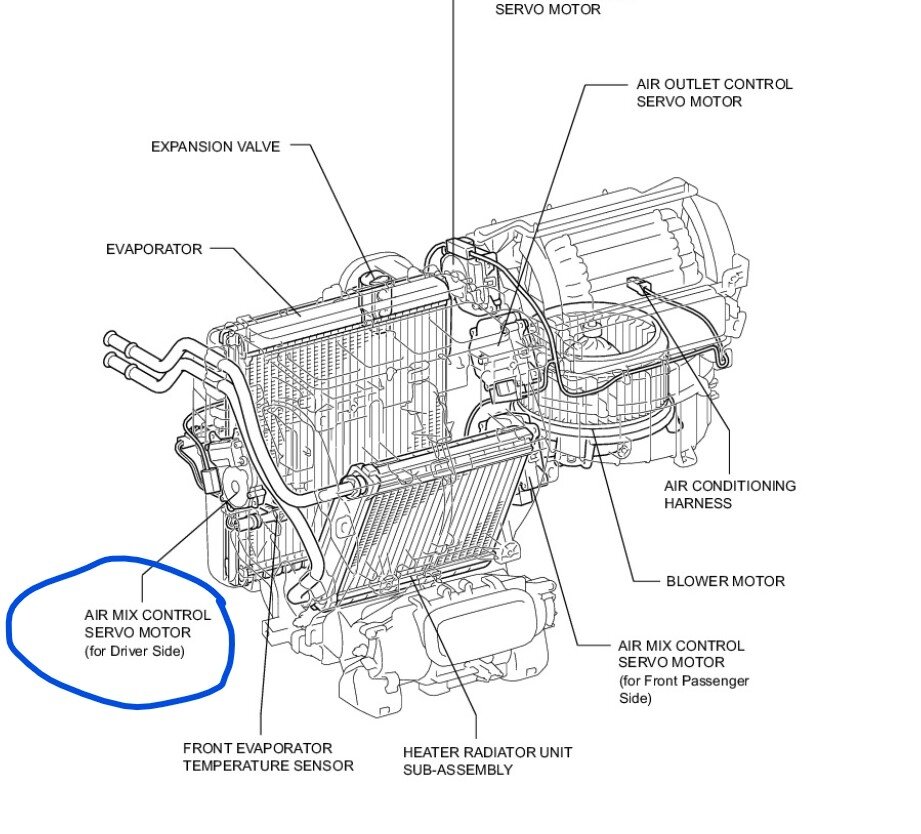 SERVO MOTOR

AIR OUTLET CONTROL SERVO MOTOR

EXPANSION VALVE

EVAPORATOR

AIR CONDITIONING HARNESS

BLOWER MOTOR

AIR MIX CONTROL SERVO MOTOR (for Driver Side)

AIR MIX CONTROL SERVO MOTOR (for Front Passenger Side)

FRONT EVAPORATOR TEMPERATURE SENSOR

HEATER RADIATOR UNIT SUB-ASSEMBLY