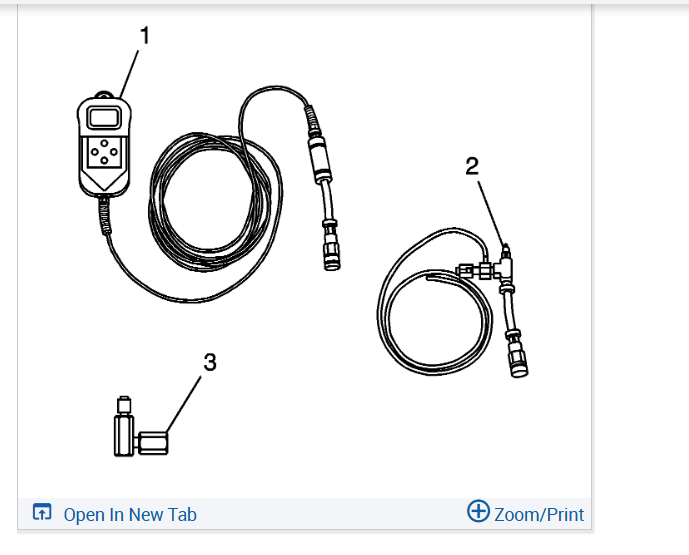 1

2

3

Open In New Tab

Zoom/Print