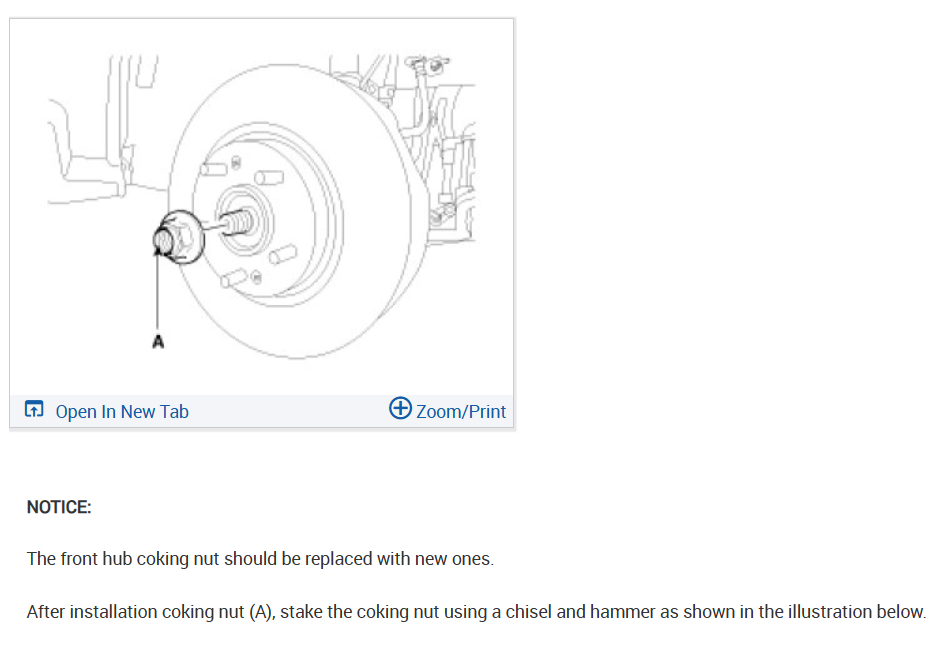 A

Open In New Tab

Zoom/Print

NOTICE:

The front hub coking nut should be replaced with new ones.

After installation coking nut (A), stake the coking nut using a chisel and hammer as shown in the illustration below.