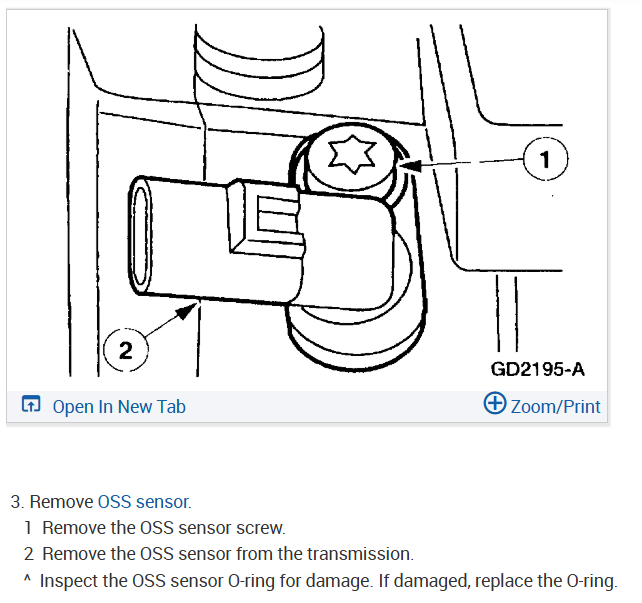 1

2

GD2195-A

Open In New Tab

Zoom/Print

3. Remove OSS sensor.

1 Remove the OSS sensor screw.

2 Remove the OSS sensor from the transmission.

^ Inspect the OSS sensor O-ring for damage. If damaged, replace the O-ring.