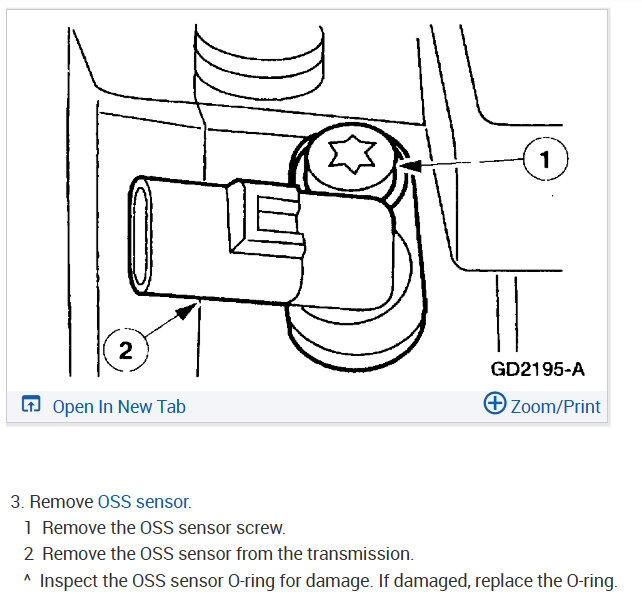 1

2

GD2195-A

Open In New Tab

Zoom/Print

3. Remove OSS sensor.

1 Remove the OSS sensor screw.

2 Remove the OSS sensor from the transmission.

^ Inspect the OSS sensor O-ring for damage. If damaged, replace the O-ring.