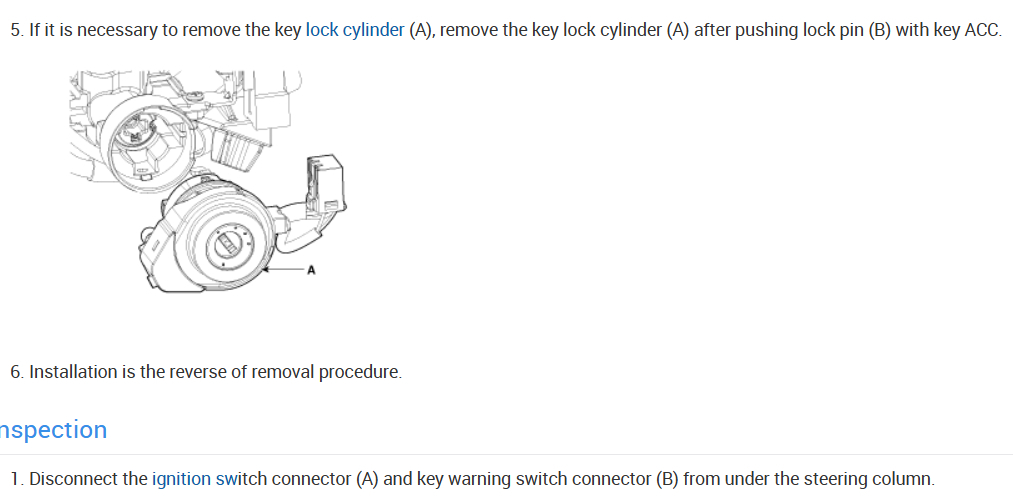 5. If it is necessary to remove the key lock cylinder (A), remove the key lock cylinder (A) after pushing lock pin (B) with key ACC.

A

6. Installation is the reverse of removal procedure.

nspection

1. Disconnect the ignition switch connector (A) and key warning switch connector (B) from under the steering column.