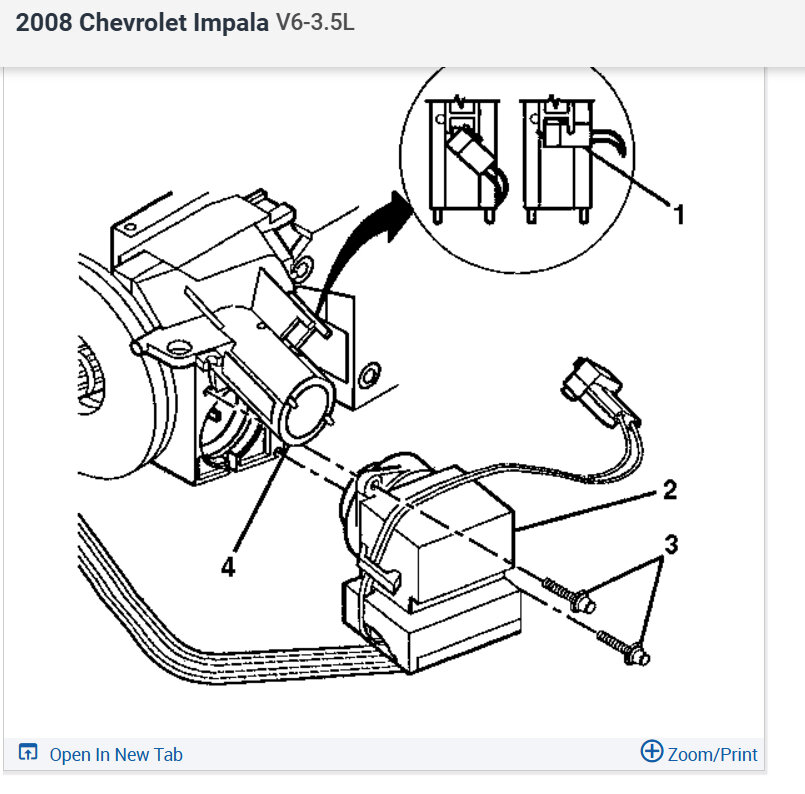 2008 Chevrolet Impala V6-3.5L

1

2

3

4

Open In New Tab

Zoom/Print