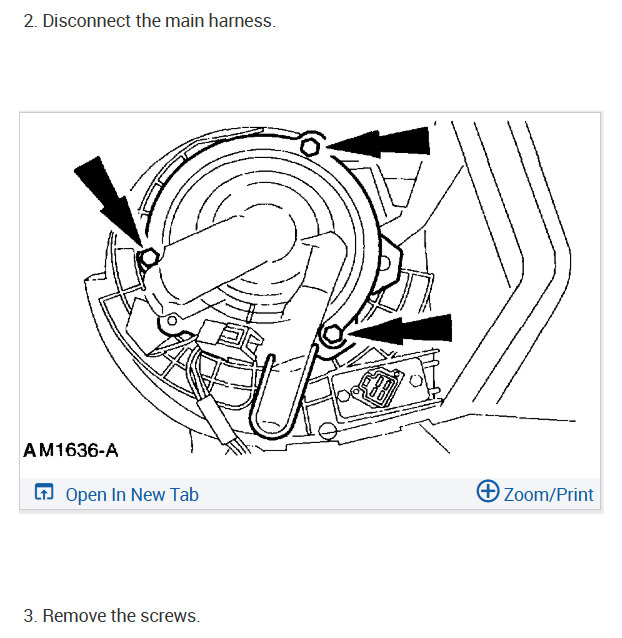 2. Disconnect the main harness.

AM1636-A

Open In New Tab

Zoom/Print

3. Remove the screws.