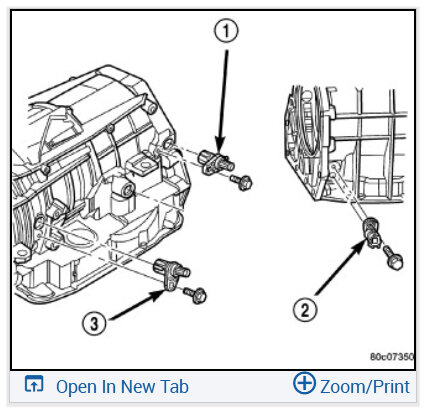 1

2

3

80c07350

Open In New Tab

Zoom/Print