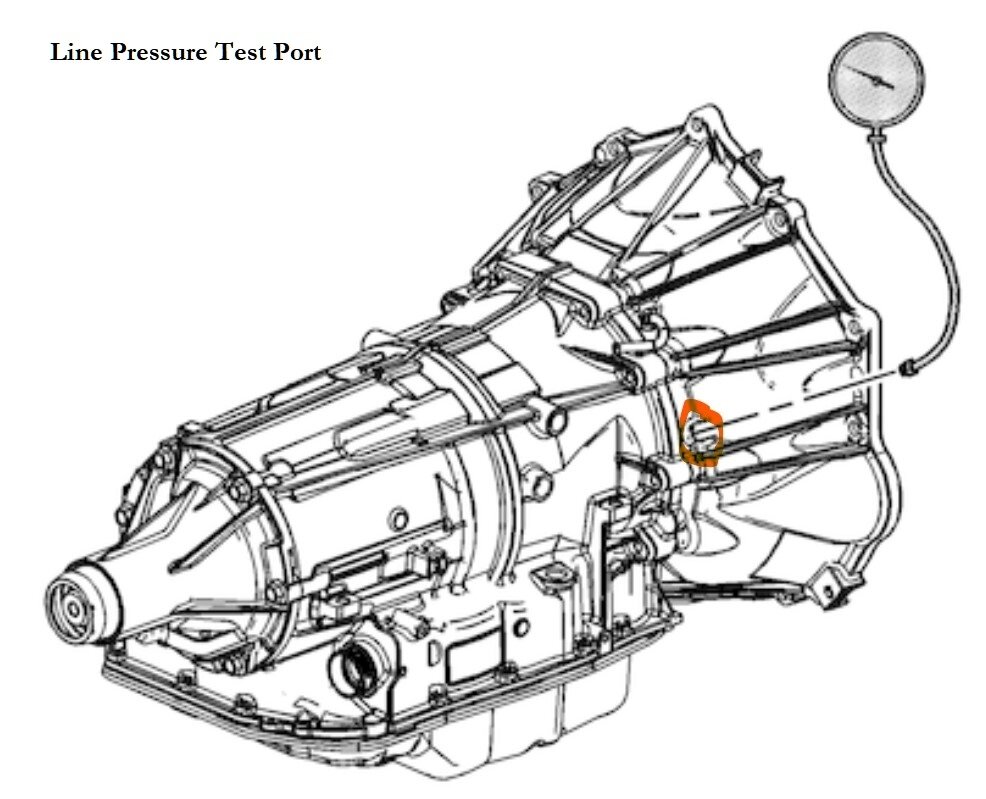 Line Pressure Test Port