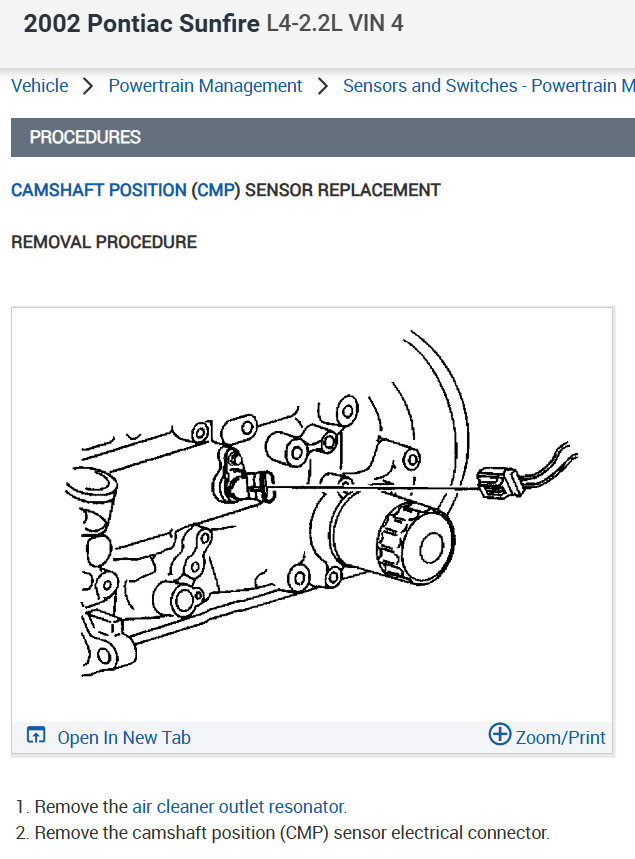 2002 Pontiac Sunfire L4-2.2L VIN 4

Vehicle > Powertrain Management > Sensors and Switches - Powertrain M

PROCEDURES

CAMSHAFT POSITION (CMP) SENSOR REPLACEMENT

REMOVAL PROCEDURE

Open In New Tab

Zoom/Print

1. Remove the air cleaner outlet resonator.
2. Remove the camshaft position (CMP) sensor electrical connector.