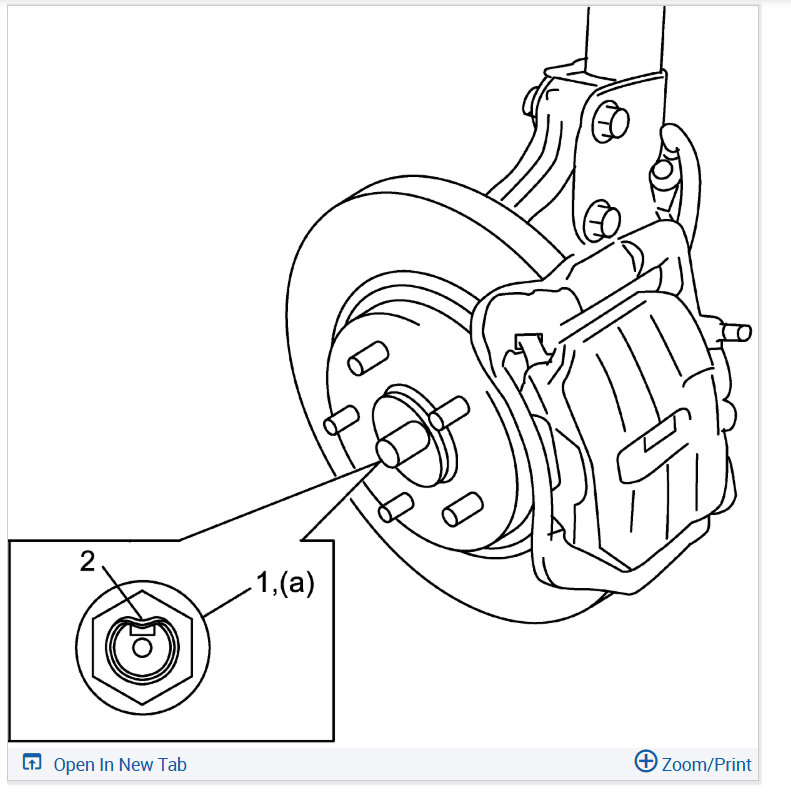 2
1,(a)
Open In New Tab
Zoom/Print