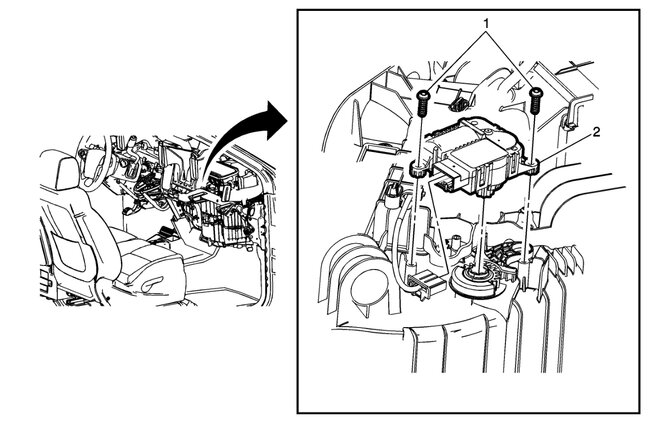 1
2