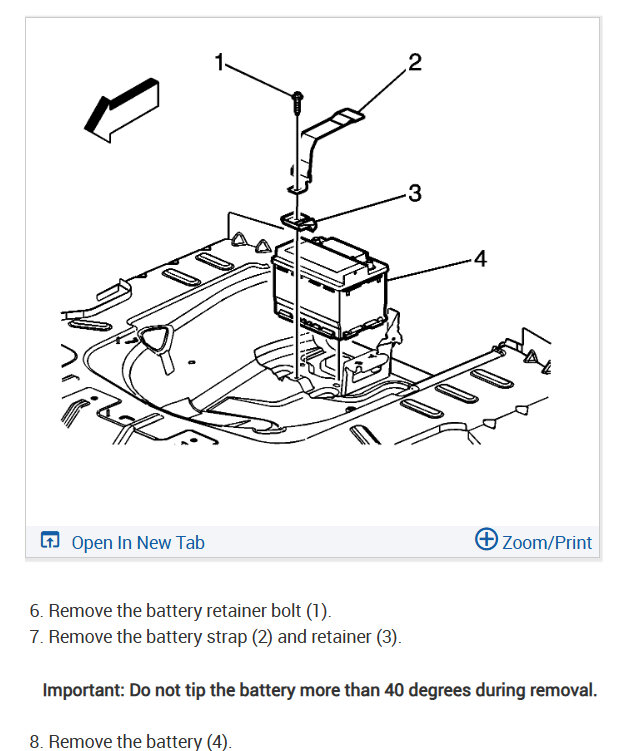 1
2
3
4

Open In New Tab
Zoom/Print

6. Remove the battery retainer bolt (1).
7. Remove the battery strap (2) and retainer (3).

Important: Do not tip the battery more than 40 degrees during removal.

8. Remove the battery (4).