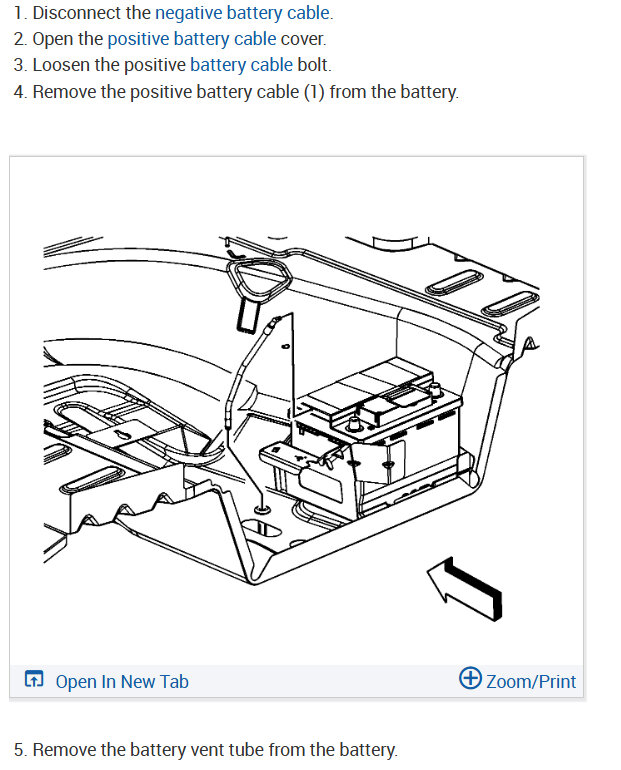 1. Disconnect the negative battery cable.
2. Open the positive battery cable cover.
3. Loosen the positive battery cable bolt.
4. Remove the positive battery cable (1) from the battery.

Open In New Tab

Zoom/Print

5. Remove the battery vent tube from the battery.