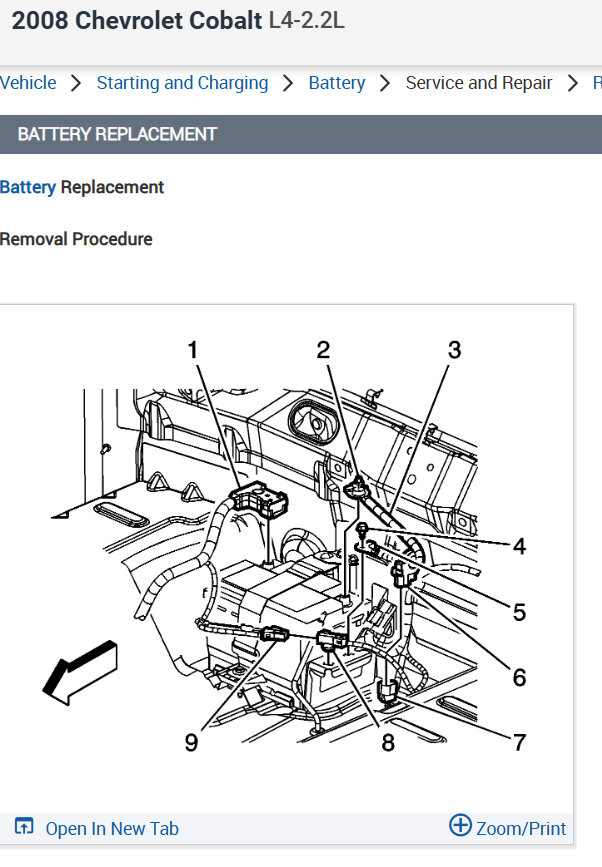 2008 Chevrolet Cobalt L4-2.2L

Vehicle > Starting and Charging > Battery > Service and Repair > R

BATTERY REPLACEMENT

Battery Replacement

Removal Procedure

1
2
3
4
5
6
7
8
9

Open In New Tab

Zoom/Print