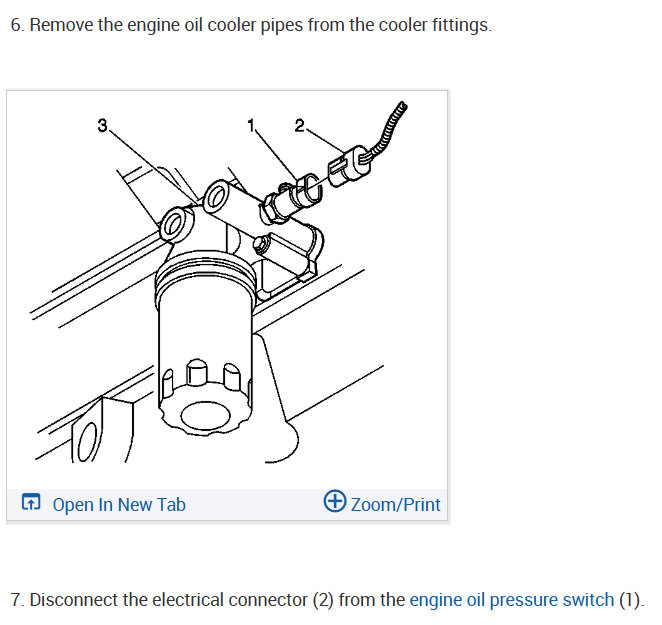 6. Remove the engine oil cooler pipes from the cooler fittings.

3

1

2

Open In New Tab

Zoom/Print

7. Disconnect the electrical connector (2) from the engine oil pressure switch (1).