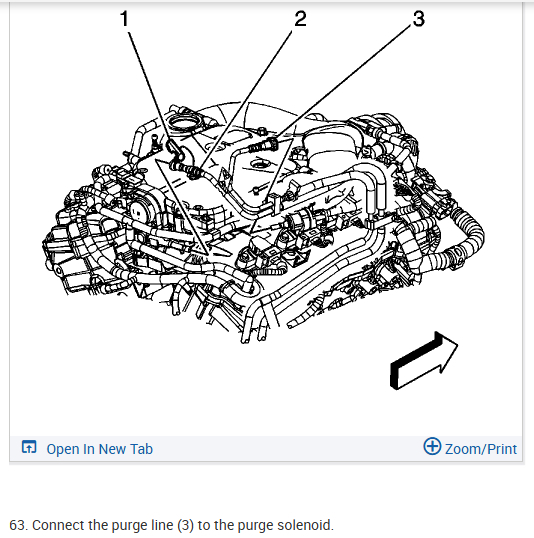 1
2
3

Open In New Tab
Zoom/Print

63. Connect the purge line (3) to the purge solenoid.