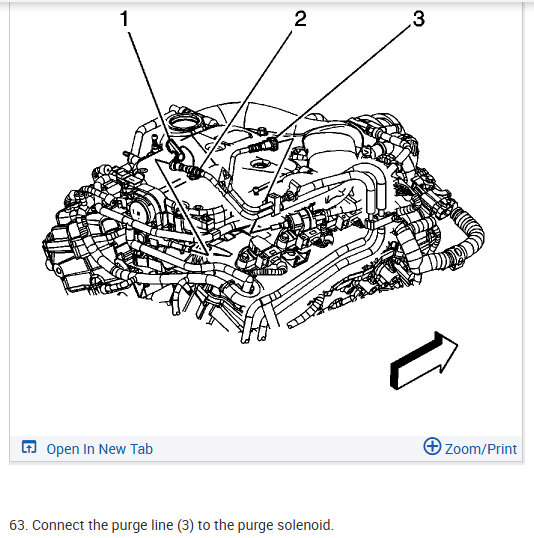 1
2
3

Open In New Tab

Zoom/Print

63. Connect the purge line (3) to the purge solenoid.