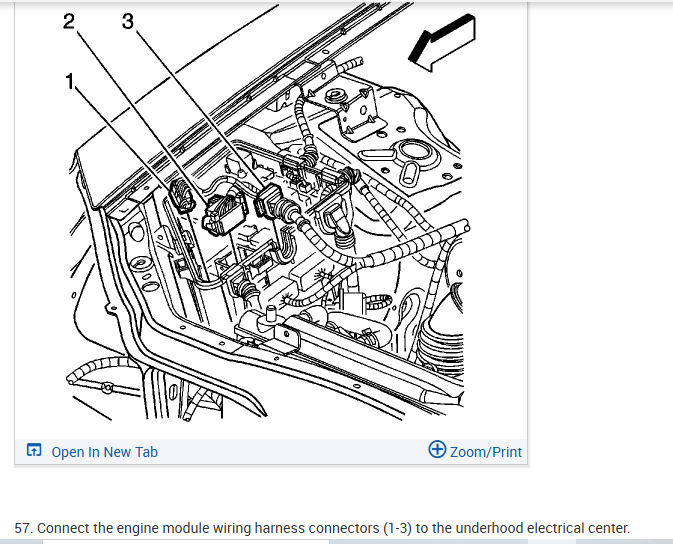 2
3
1

Open In New Tab

Zoom/Print

57. Connect the engine module wiring harness connectors (1-3) to the underhood electrical center.