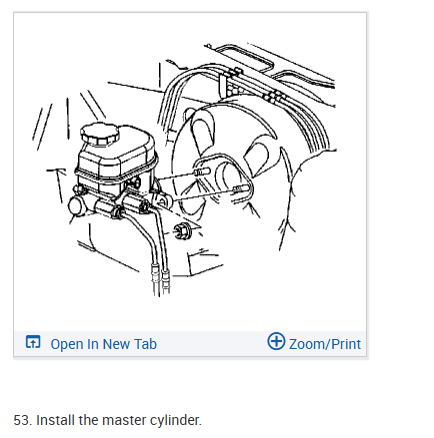 Open In New Tab

Zoom/Print

53. Install the master cylinder.