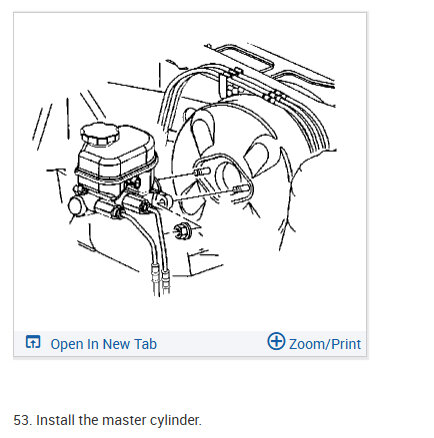 Open In New Tab

Zoom/Print

53. Install the master cylinder.