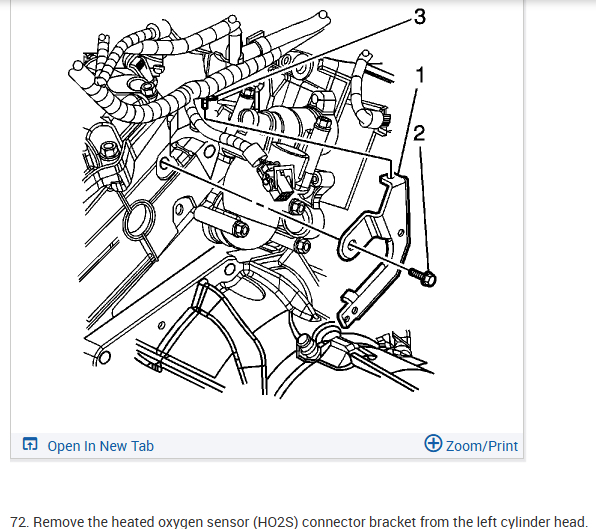 3
1
2

Open In New Tab
Zoom/Print

72. Remove the heated oxygen sensor (HO2S) connector bracket from the left cylinder head.