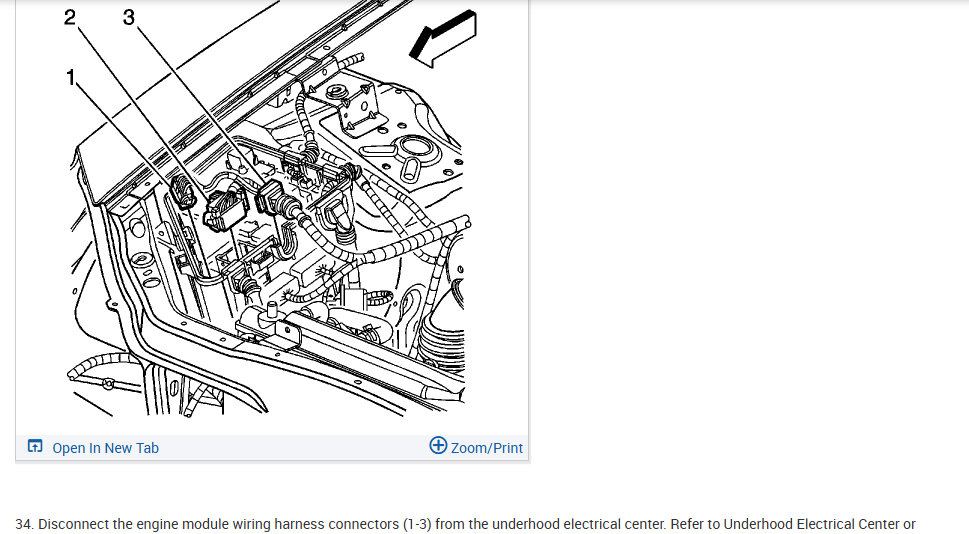 2
3
1

Open In New Tab
Zoom/Print

34. Disconnect the engine module wiring harness connectors (1-3) from the underhood electrical center. Refer to Underhood Electrical Center or