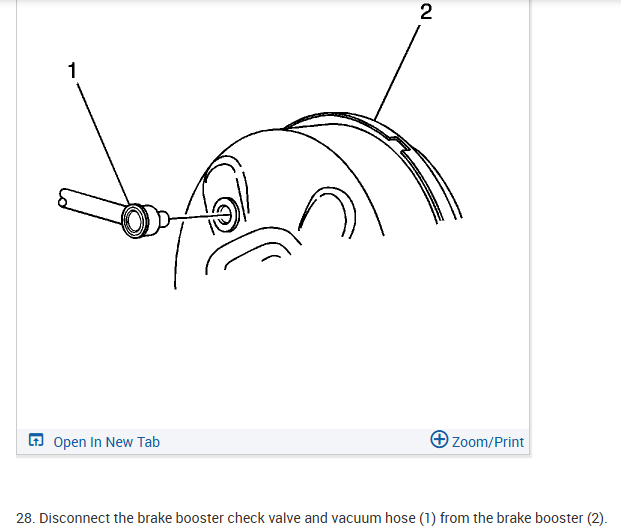 2

1

Open In New Tab

Zoom/Print

28. Disconnect the brake booster check valve and vacuum hose (1) from the brake booster (2).