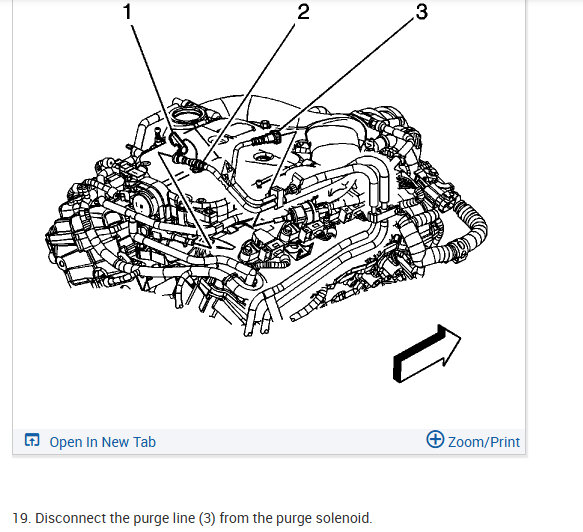 1
2
3

Open In New Tab
Zoom/Print

19. Disconnect the purge line (3) from the purge solenoid.