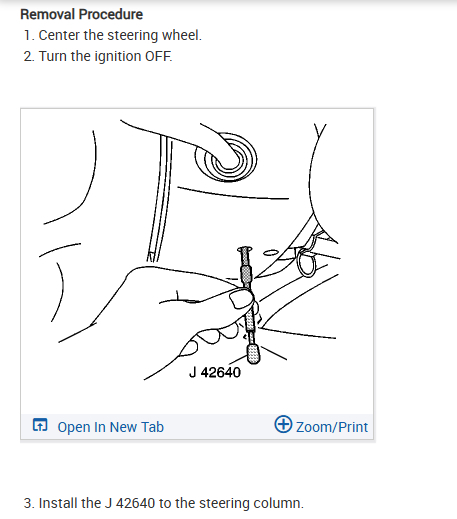 Removal Procedure

1. Center the steering wheel.

2. Turn the ignition OFF.

J 42640

Open In New Tab

Zoom/Print

3. Install the J 42640 to the steering column.