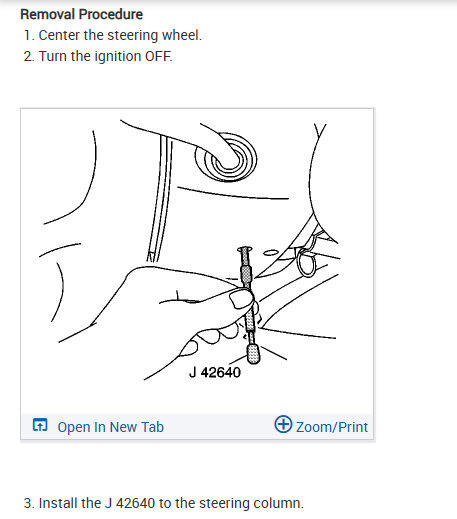 Removal Procedure

1. Center the steering wheel.
2. Turn the ignition OFF.

J 42640

Open In New Tab

Zoom/Print

3. Install the J 42640 to the steering column.