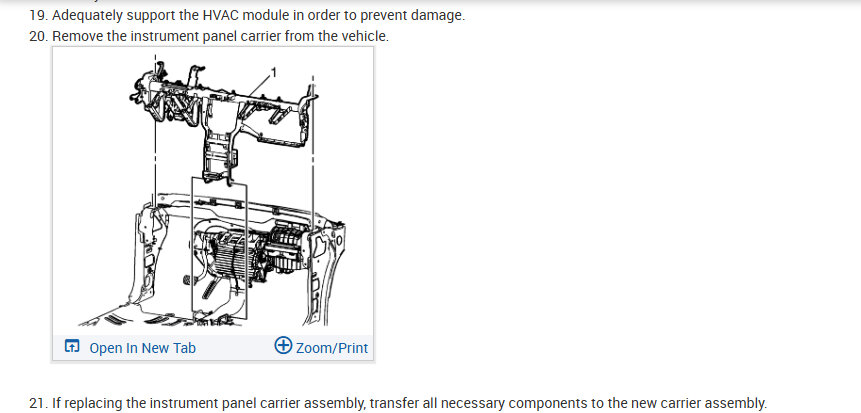 19. Adequately support the HVAC module in order to prevent damage.

20. Remove the instrument panel carrier from the vehicle.

1

Open In New Tab

Zoom/Print

21. If replacing the instrument panel carrier assembly, transfer all necessary components to the new carrier assembly.