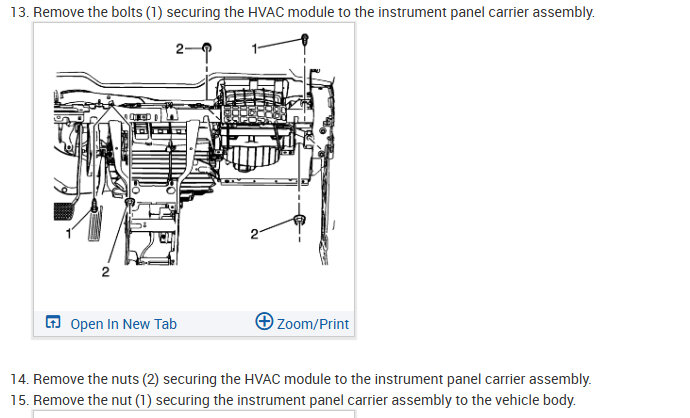 13. Remove the bolts (1) securing the HVAC module to the instrument panel carrier assembly.

2
1
1
2
2

Open In New Tab
Zoom/Print

14. Remove the nuts (2) securing the HVAC module to the instrument panel carrier assembly.
15. Remove the nut (1) securing the instrument panel carrier assembly to the vehicle body.