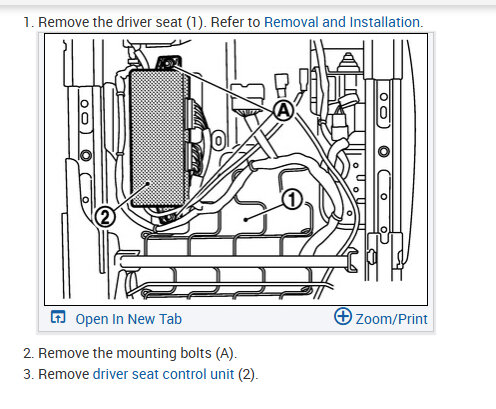 1. Remove the driver seat (1). Refer to Removal and Installation.

A
2
1

Open In New Tab
Zoom/Print

2. Remove the mounting bolts (A).

3. Remove driver seat control unit (2).