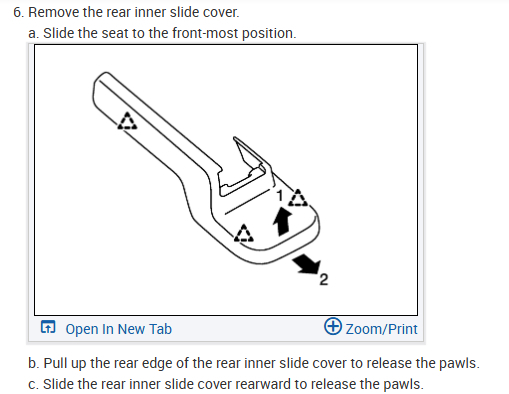 6. Remove the rear inner slide cover.

a. Slide the seat to the front-most position.

1

2

Open In New Tab

Zoom/Print

b. Pull up the rear edge of the rear inner slide cover to release the pawls.

c. Slide the rear inner slide cover rearward to release the pawls.